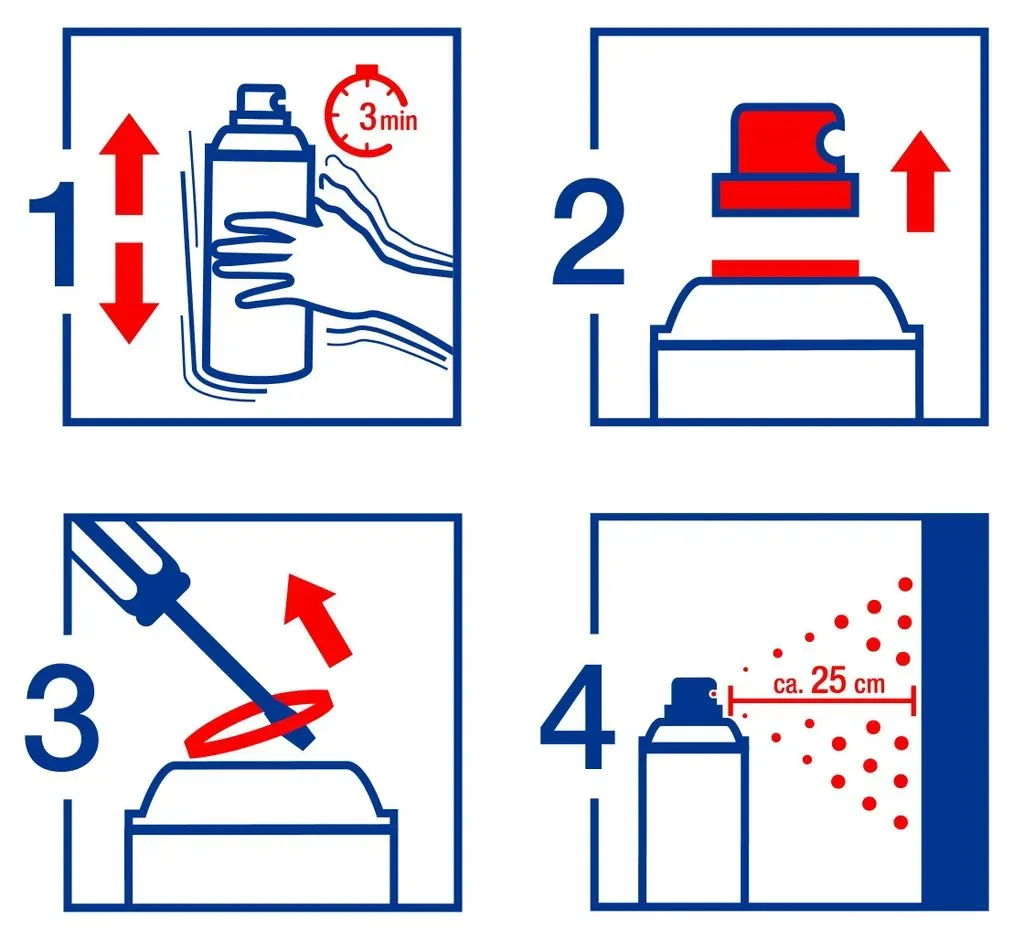 1
3 min
2
3
4
ca. 25 cm