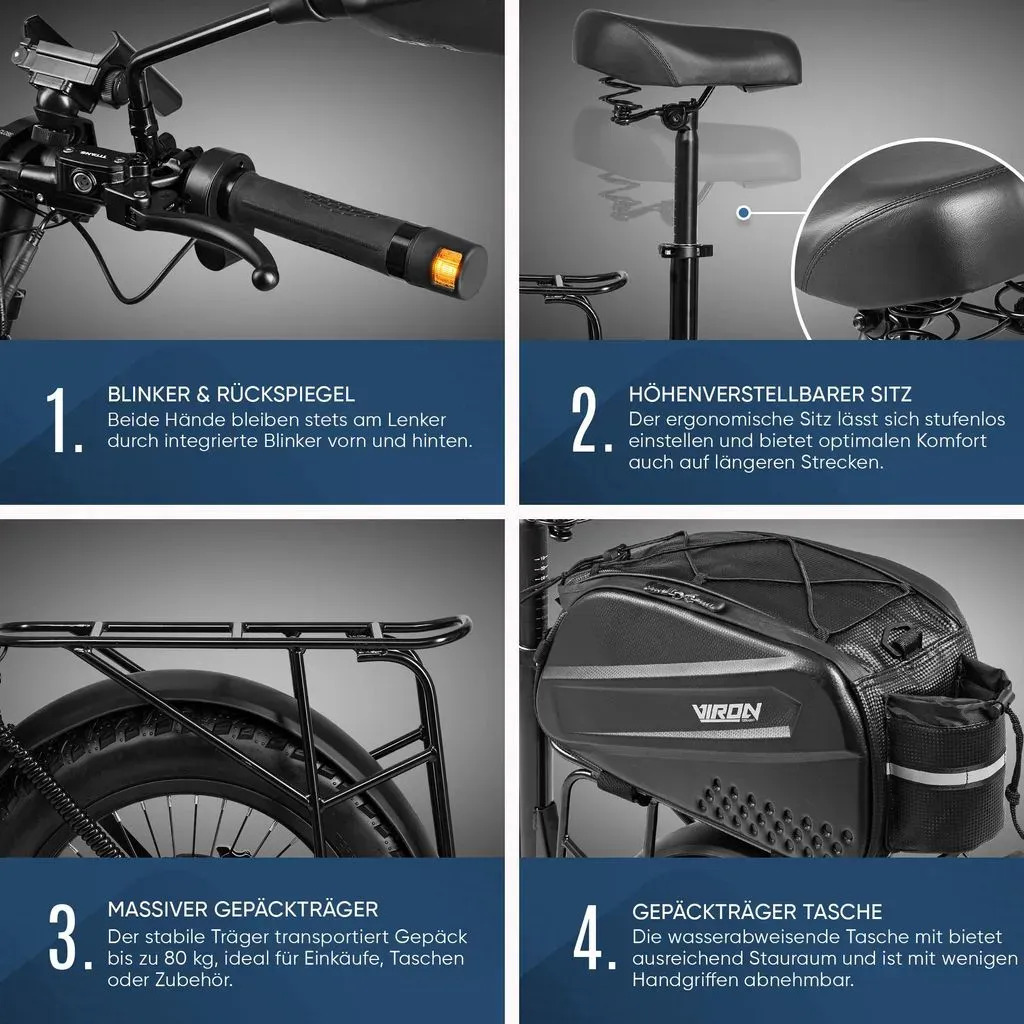 1.

BLINKER & RÜCKSPIEGEL
Beide Hände bleiben stets am Lenker durch integrierte Blinker vorn und hinten.

2.

HÖHENVERSTELLBARER SITZ
Der ergonomische Sitz lässt sich stufenlos einstellen und bietet optimalen Komfort auch auf längeren Strecken.

VIRON

3.

MASSIVER GEPÄCKTRÄGER
Der stabile Träger transportiert Gepäck bis zu 80 kg, ideal für Einkäufe, Taschen oder Zubehör.

4.

GEPÄCKTRÄGER TASCHE
Die wasserabweisende Tasche mit bietet ausreichend Stauraum und ist mit wenigen Handgriffen abnehmbar.