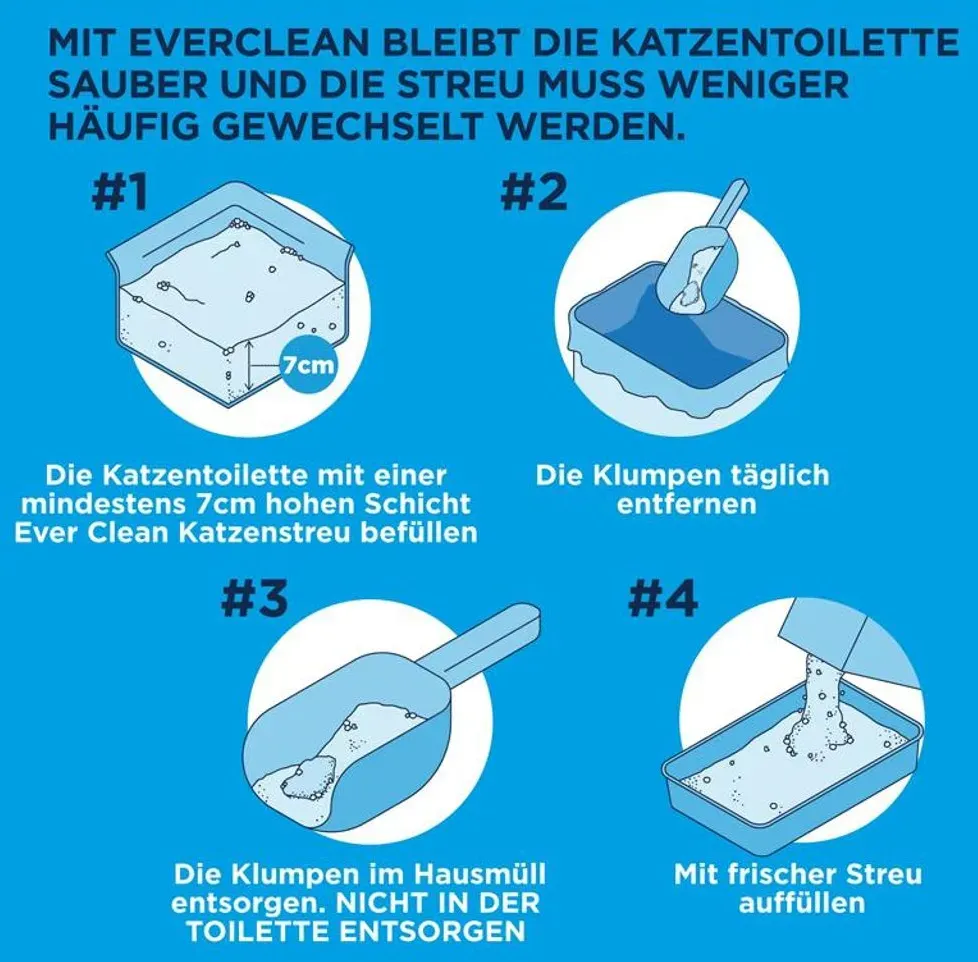 MIT EVERCLEAN BLEIBT DIE KATZENTOILETTE SAUBER UND DIE STREU MUSS WENIGER HÄUFIG GEWECHSELT WERDEN.

#1

7cm

Die Katzentoilette mit einer mindestens 7cm hohen Schicht Ever Clean Katzenstreu befüllen

#2

Die Klumpen täglich entfernen

#3

Die Klumpen im Hausmüll entsorgen. NICHT IN DER TOILETTE ENTSORGEN

#4

Mit frischer Streu auffüllen