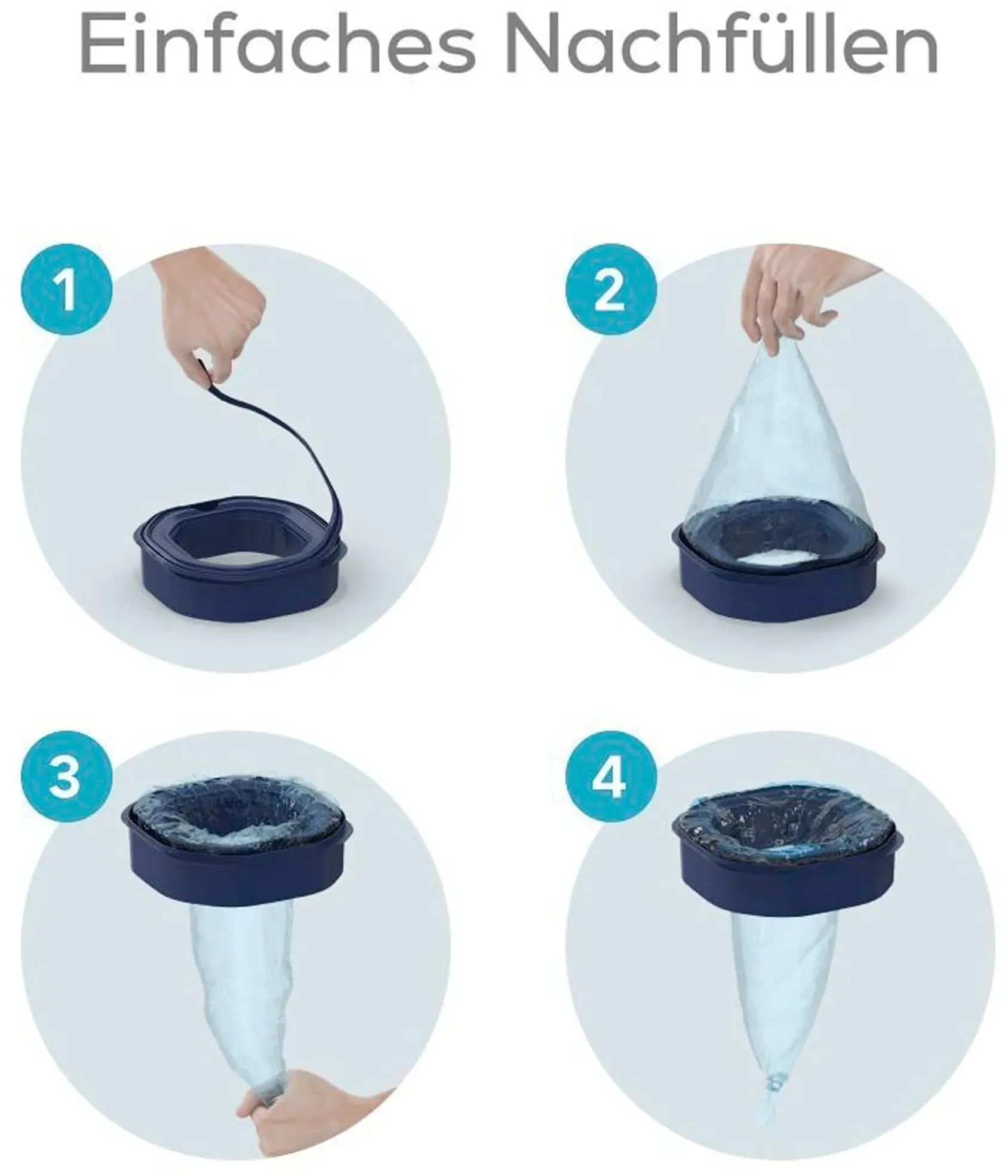 Einfaches Nachfüllen

1

2

3

4