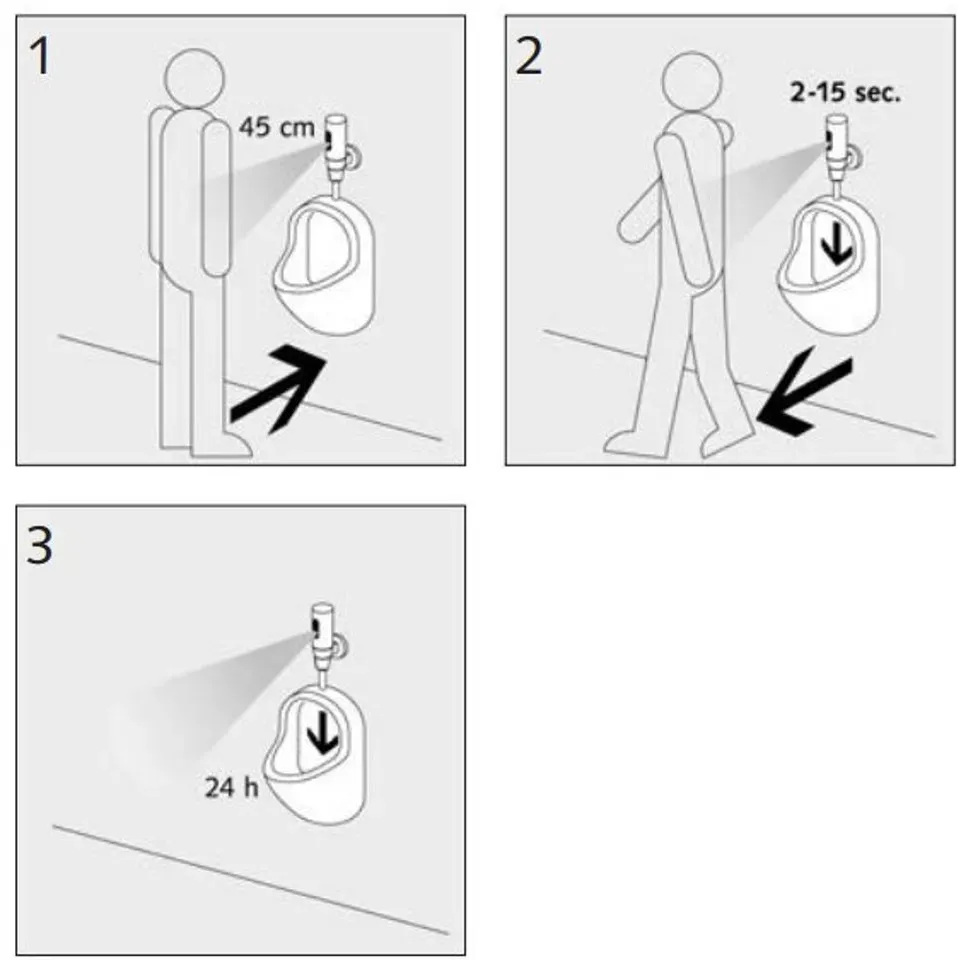 1

45 cm

2

2-15 sec.

3

24 h