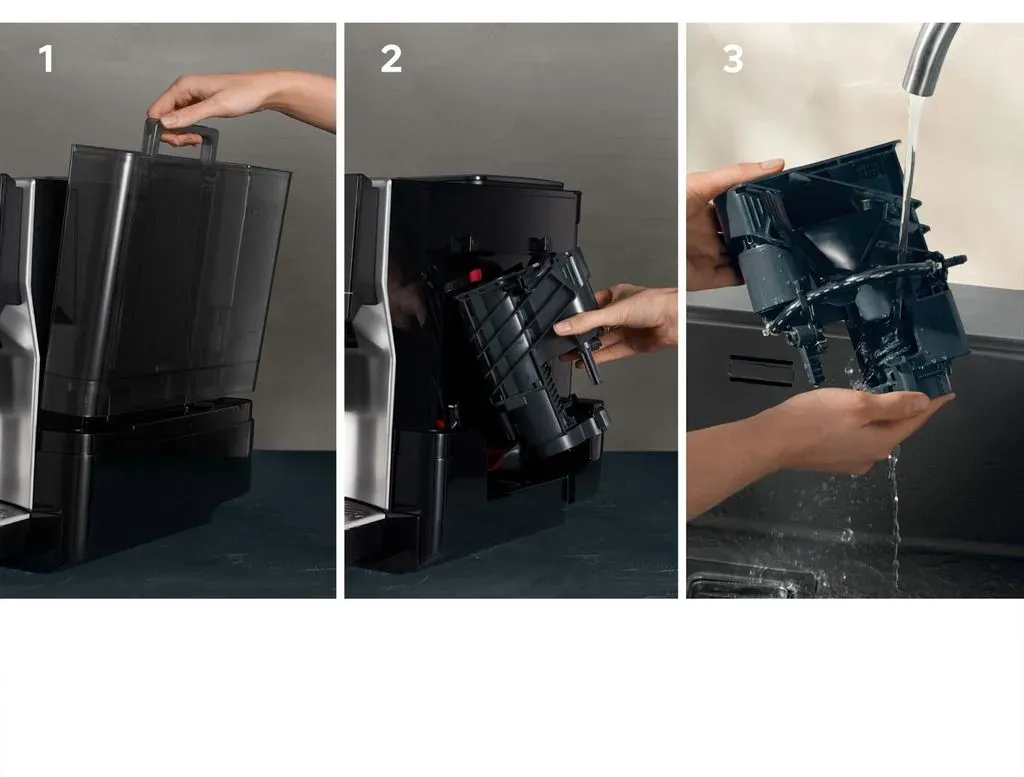 1

2

3